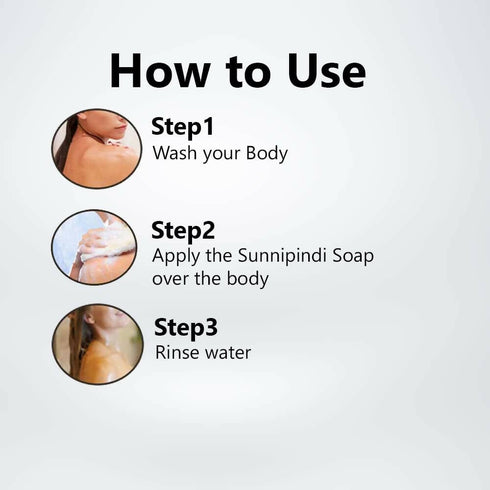 How to Use

Step1
Wash your Body

Step2
Apply the Sunnipindi Soap over the body

Step3
Rinse water